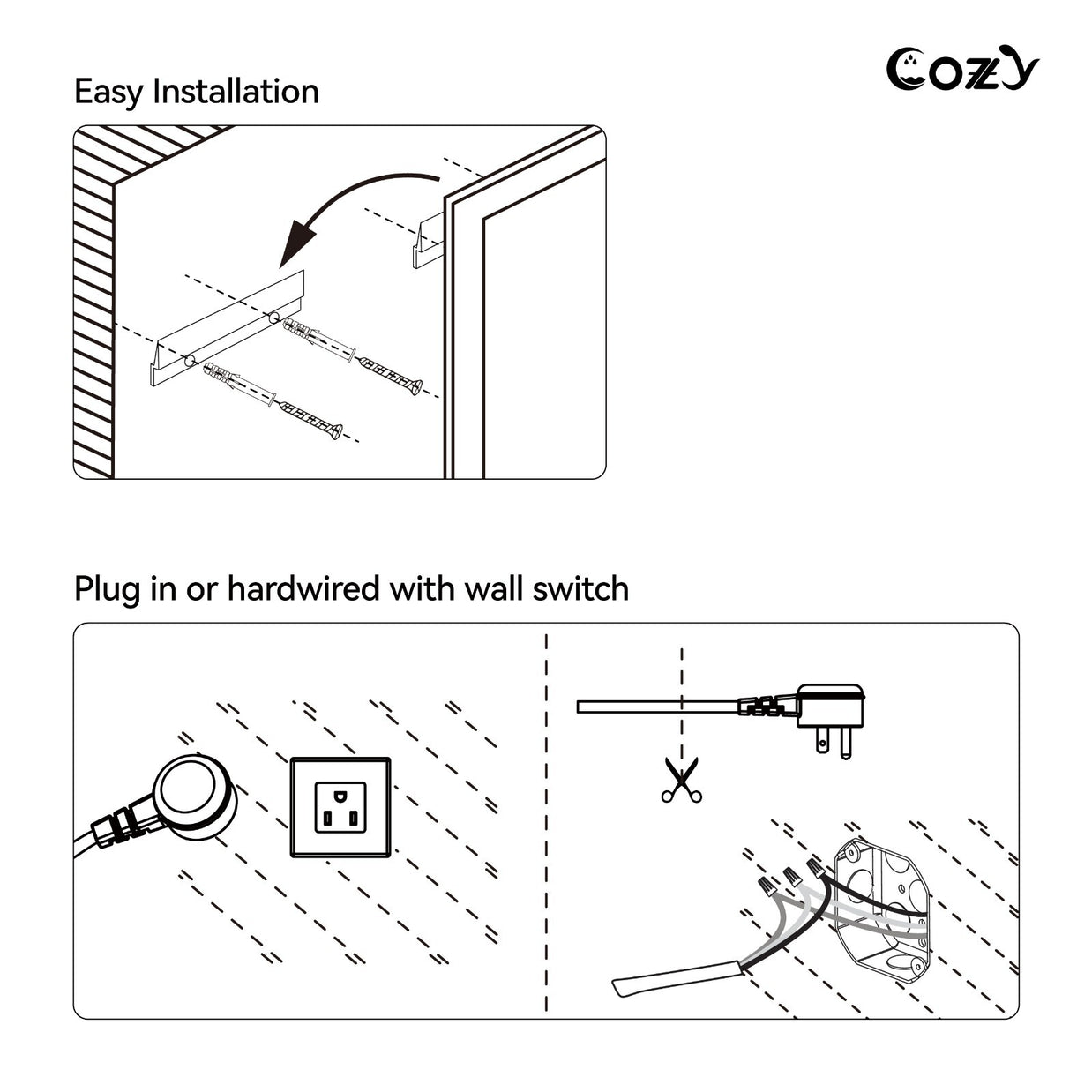 Easy Installation

Cozy

Plug in or hardwired with wall switch